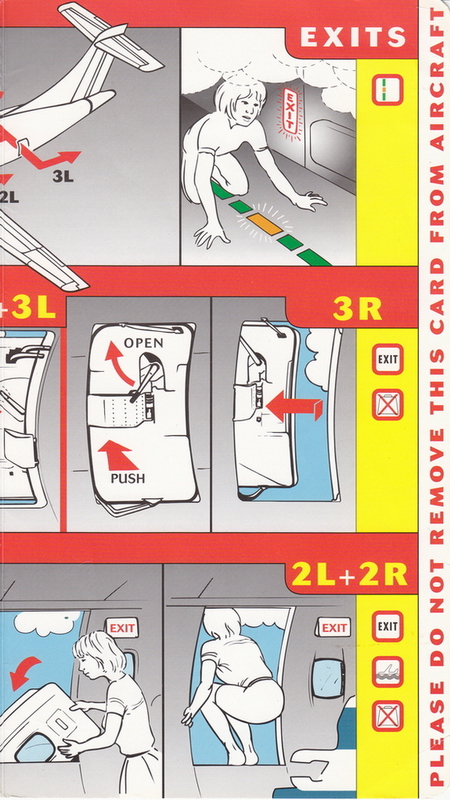 EXITS

3L

2L

EXIT

+3L

OPEN

PUSH

3R

EXIT

2L+2R

EXIT

EXIT

EXIT

PLEASE DO NOT REMOVE THIS CARD FROM AIRCRAFT